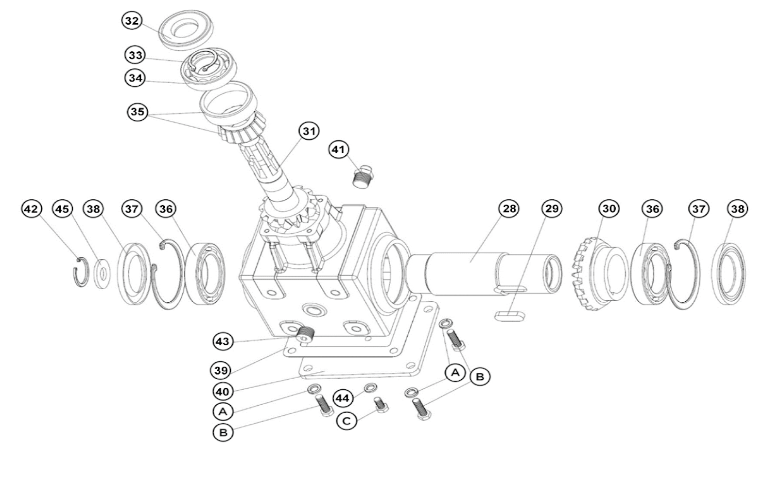 32
33
34
35
31
41
42
45
38
37
36
28
29
30
36
37
38
43
39
40
A
B
44
C
A
B