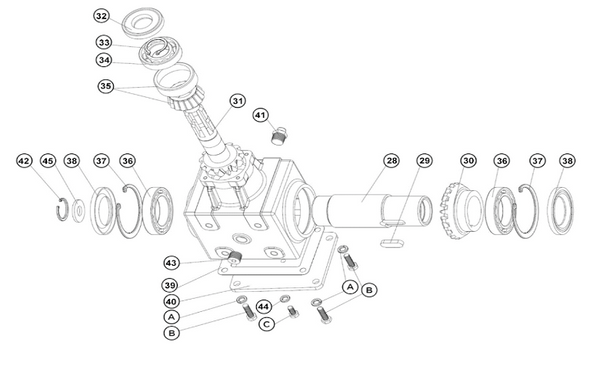 32
33
34
35
31
41
42
45
38
37
36
28
29
30
36
37
38
43
39
40
A
B
44
C
A
B