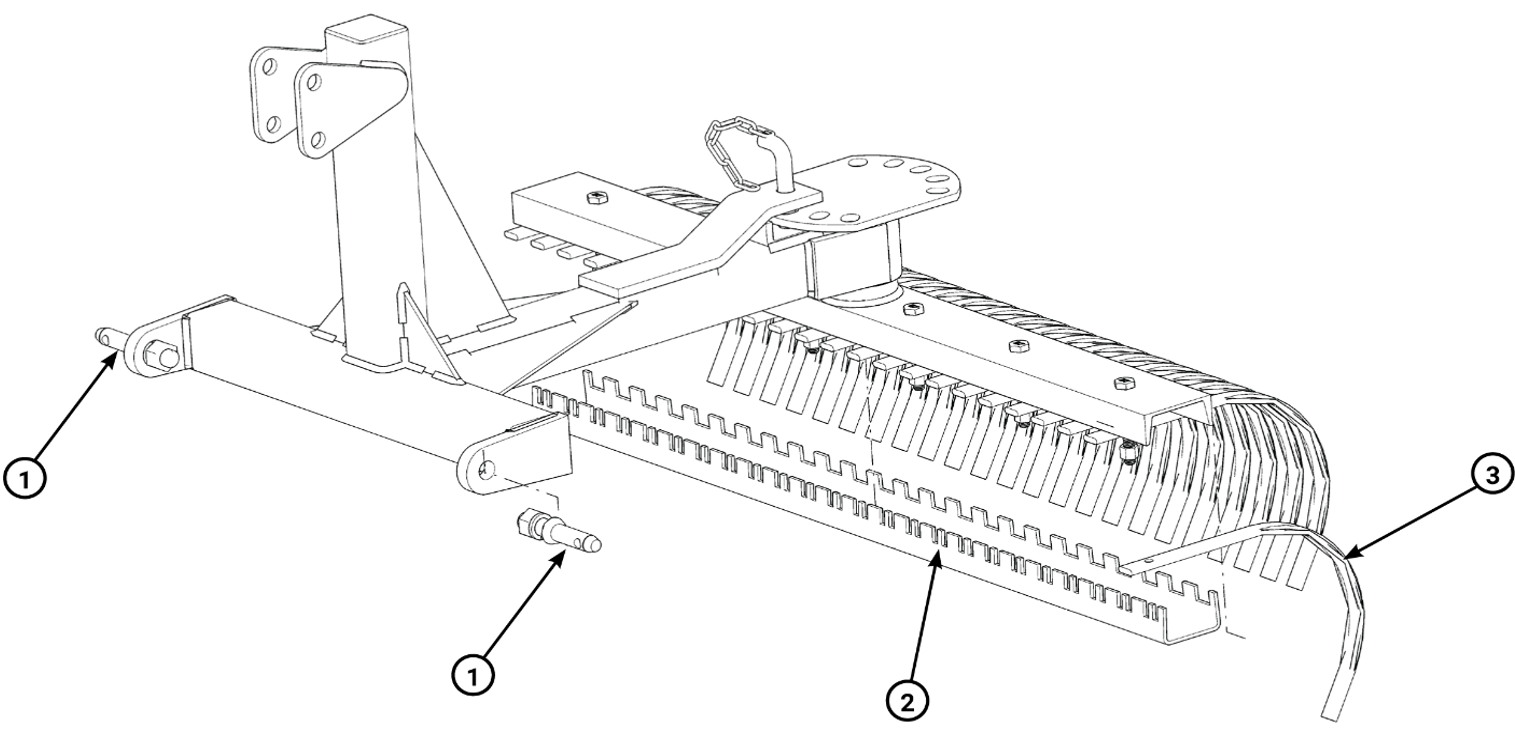 1
1
2
3