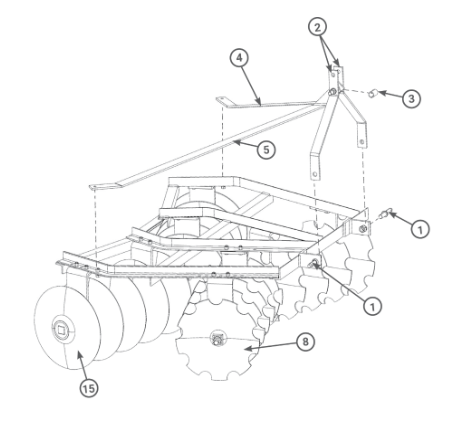 2
4
3
5
1
1
8
15