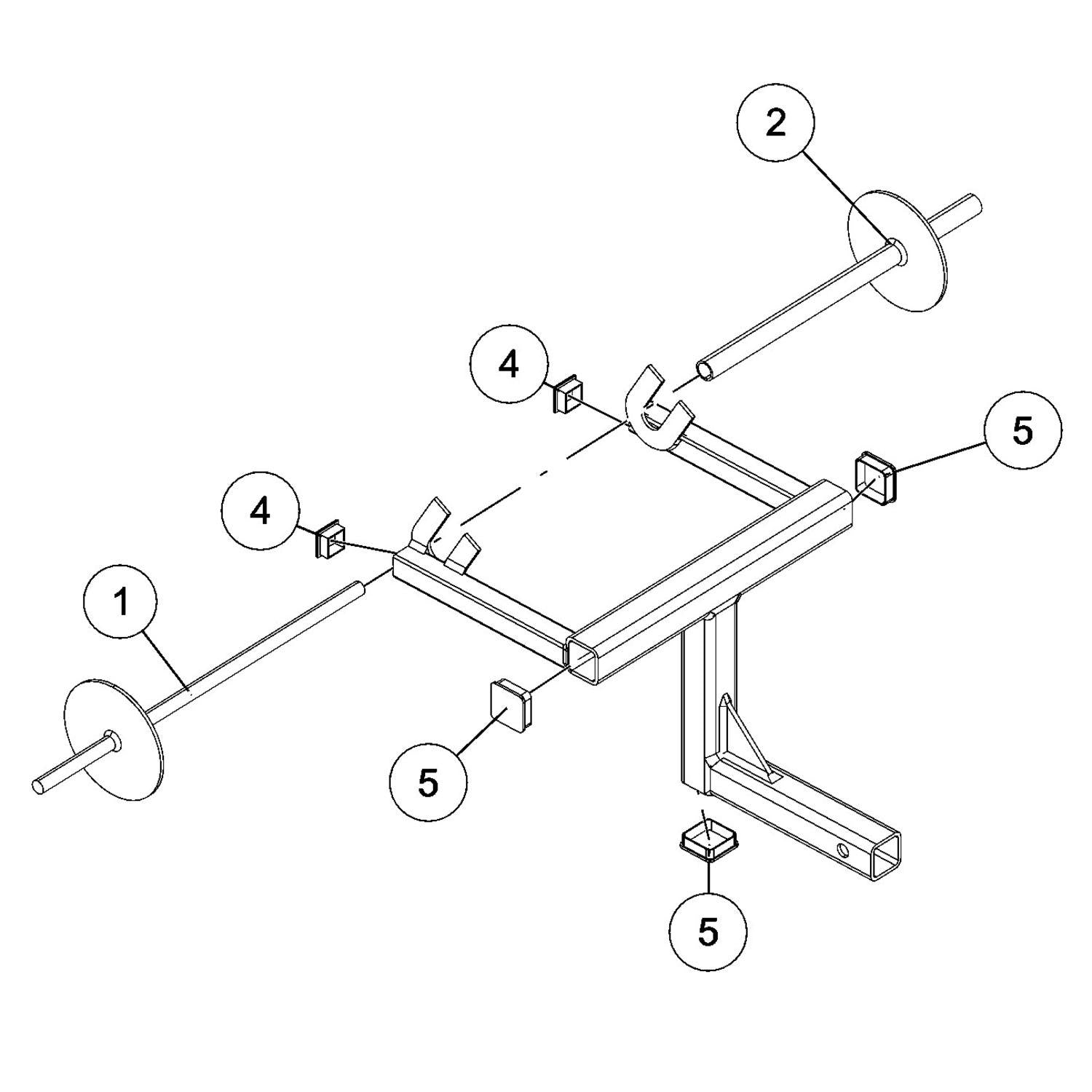 2

4

5

4

1

5

5