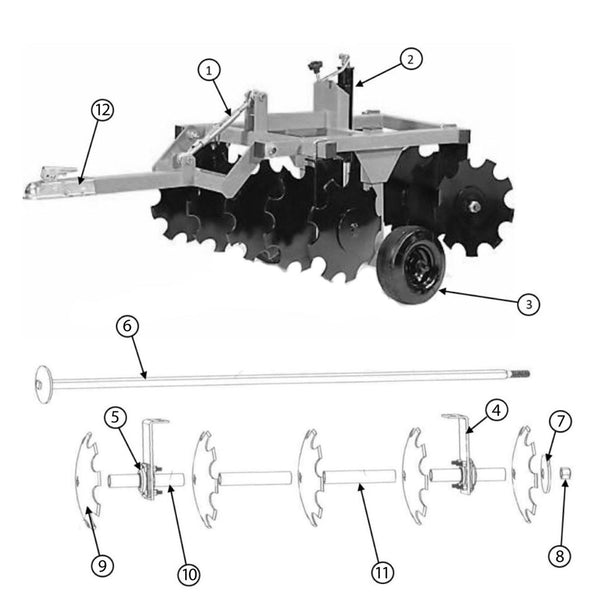 1
2
12
3
6
5
4
7
9
10
11
8