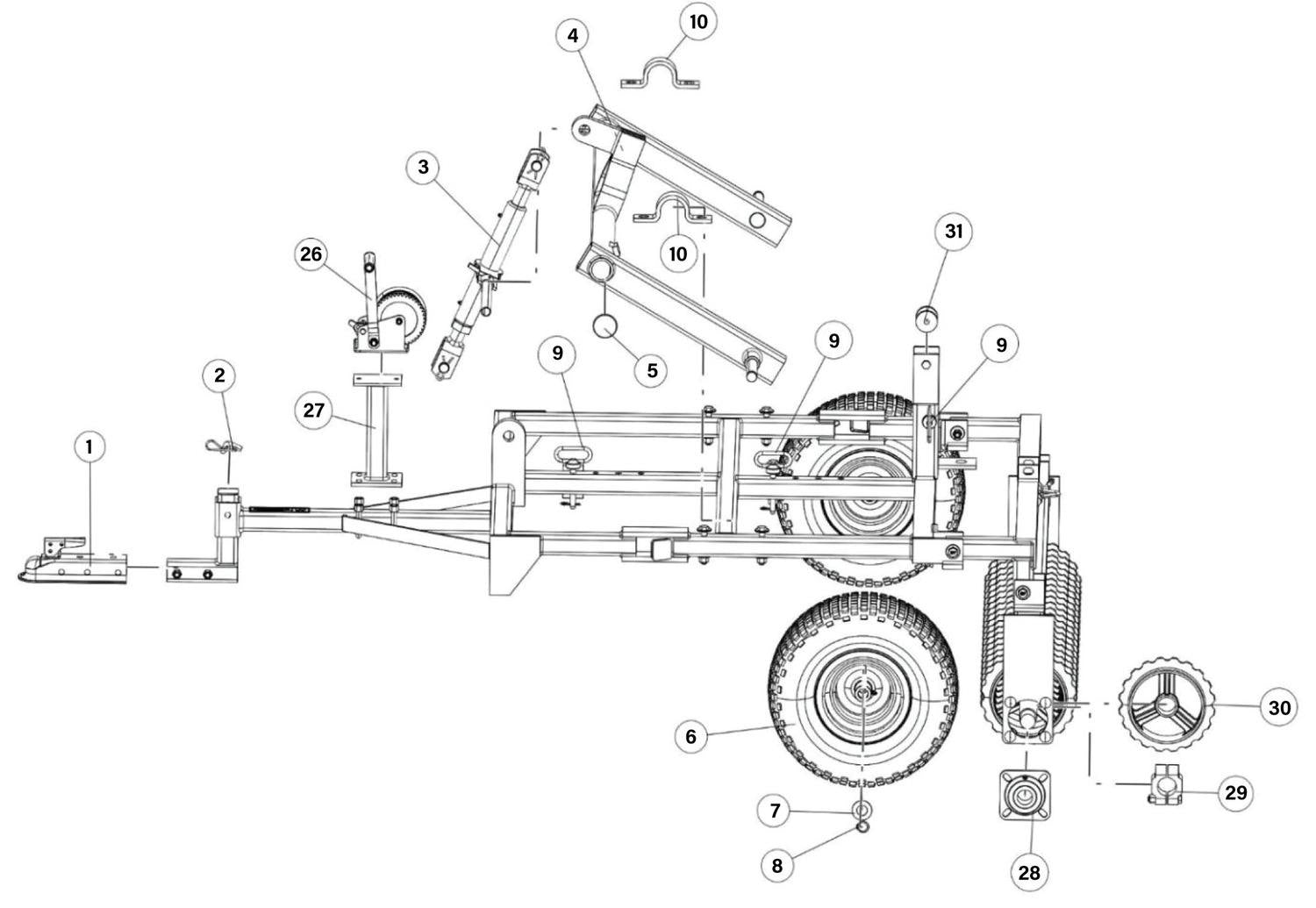 10
4
3
10
31
26
9
9
9
5
2
27
1
6
30
7
29
8
28