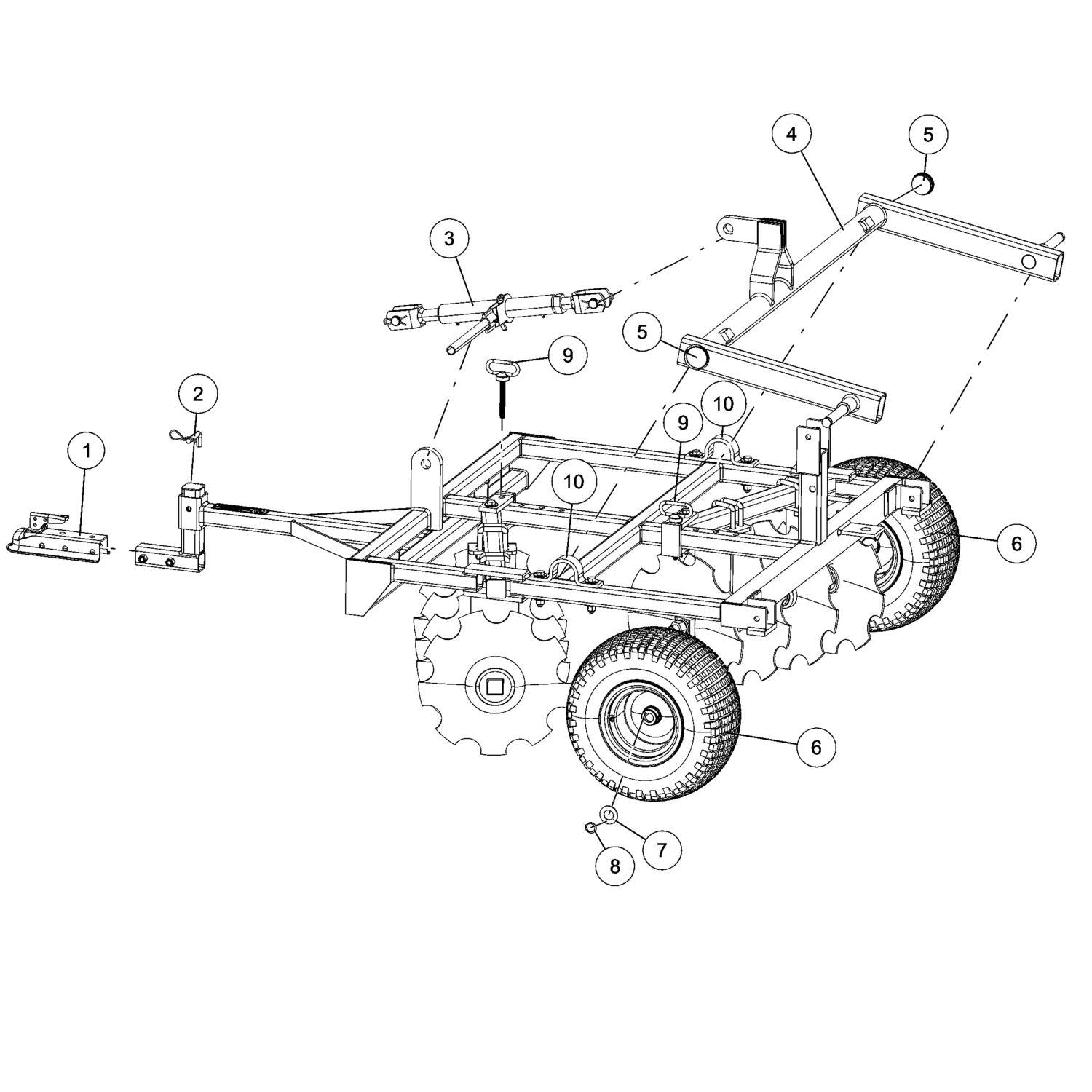 4
5
3
5
9
2
10
1
9
10
6
6
7
8