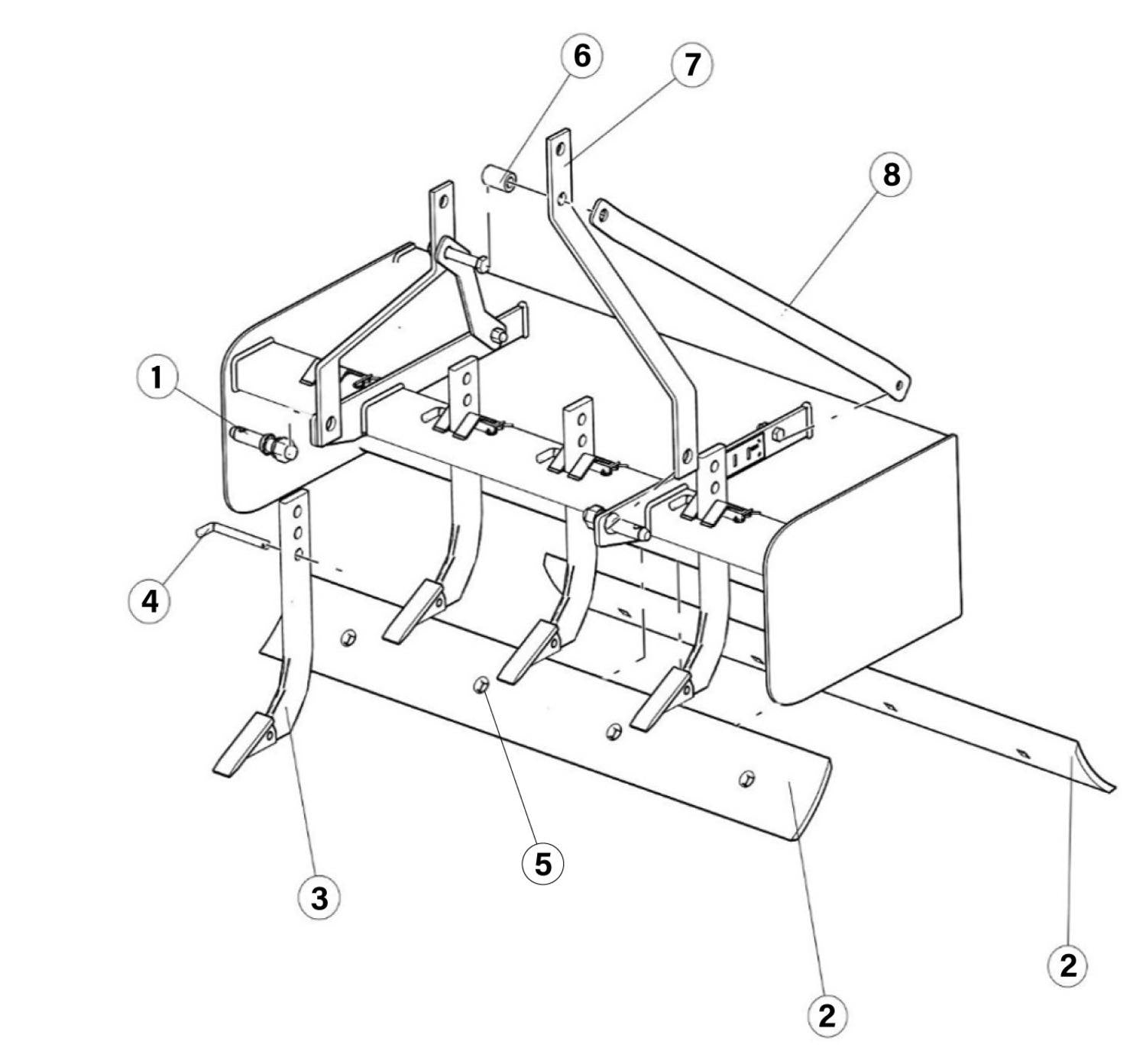 6
7
8
1
4
5
3
2
2