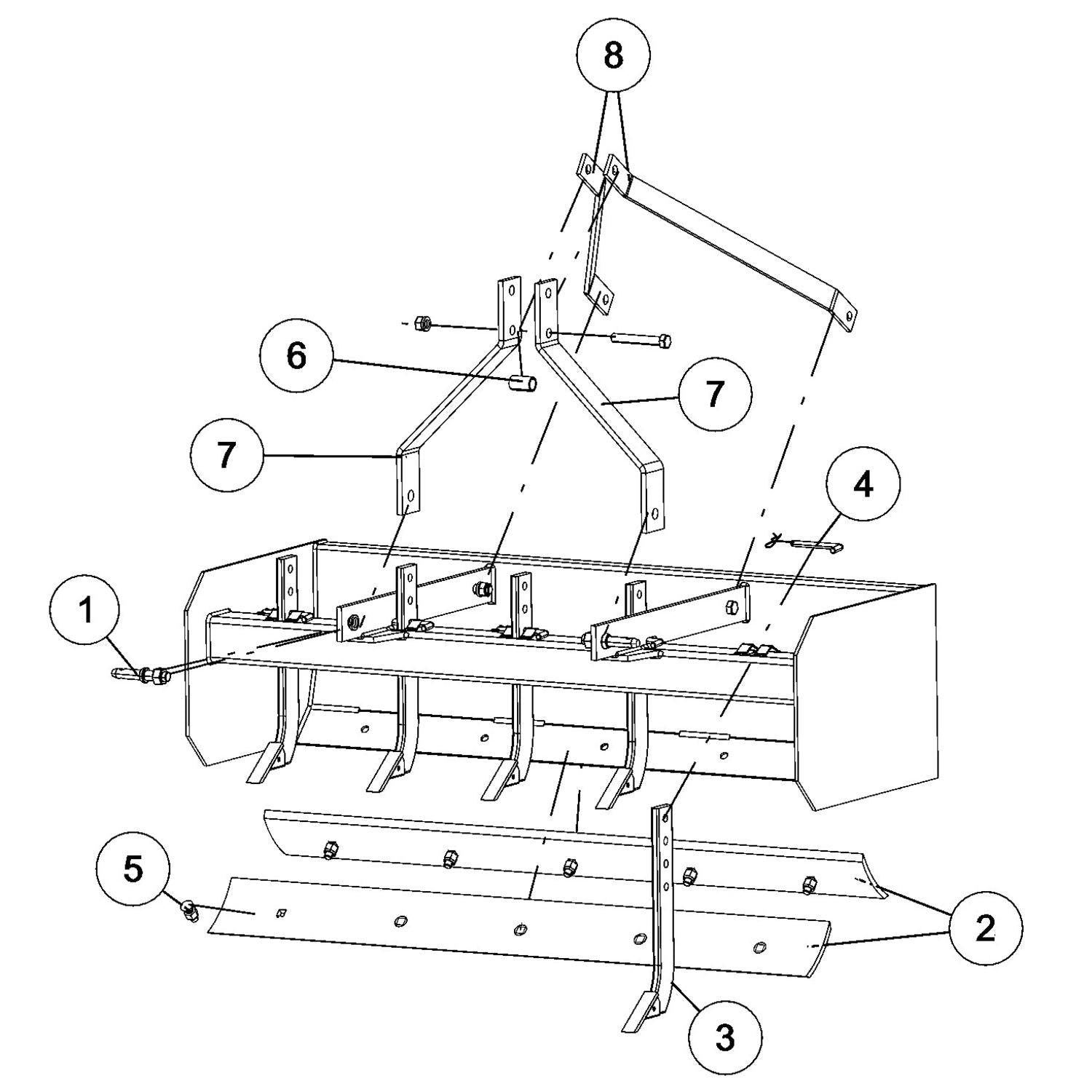 8

6

7

7

4

1

5

2

3