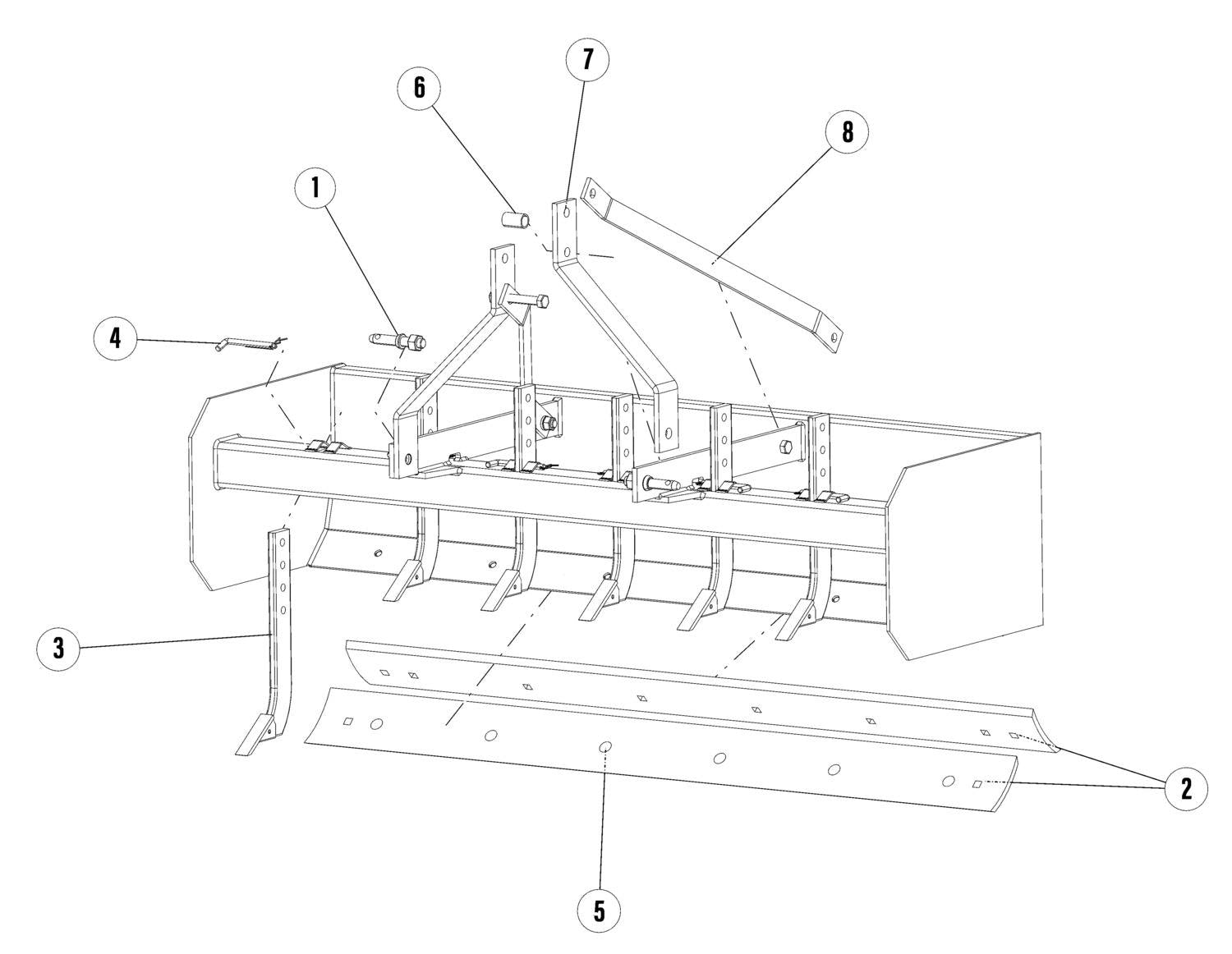 7
6
8
1
4
3
2
5