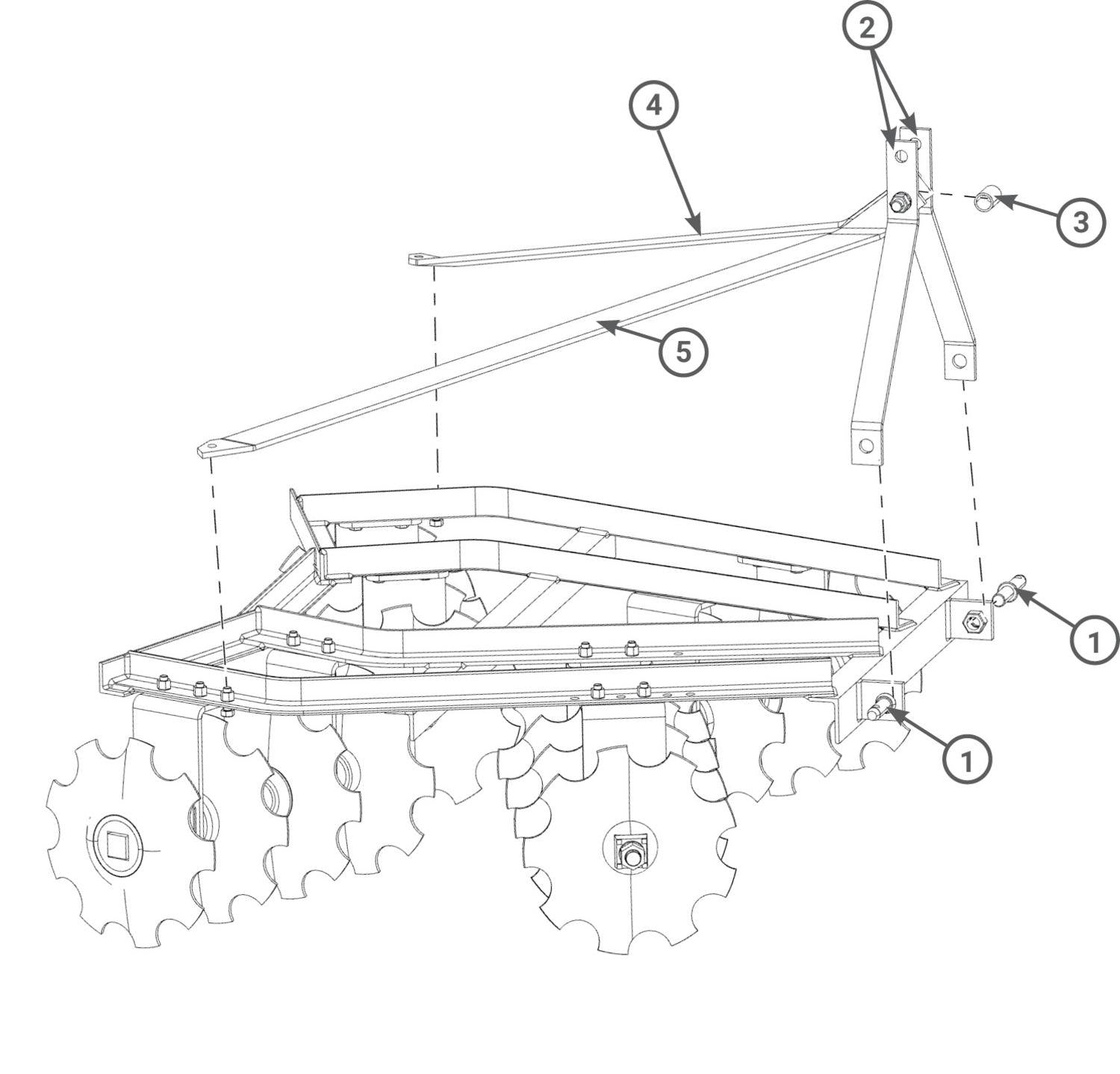 2
4
3
5
1
1