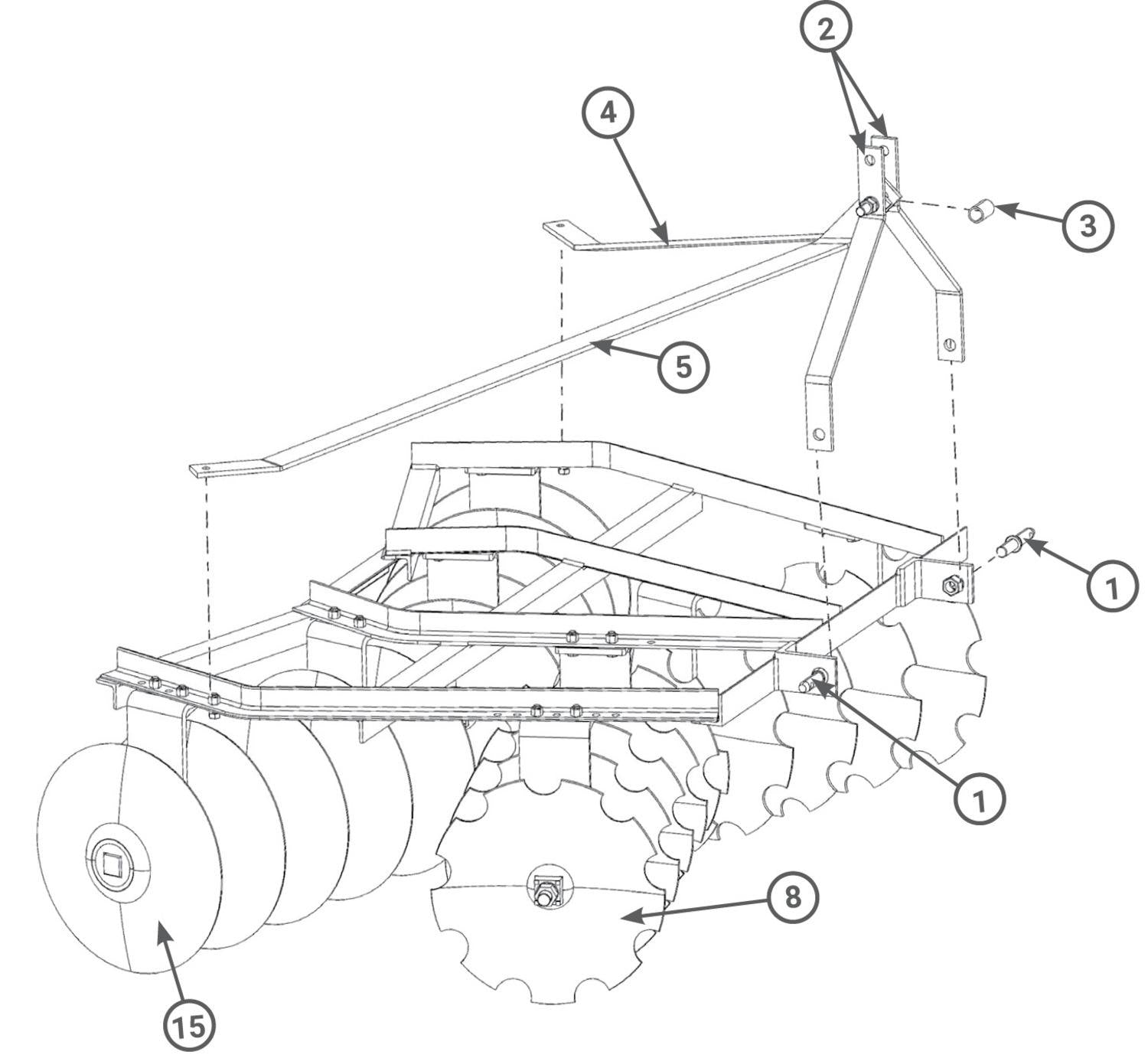 2
4
3
5
1
1
8
15