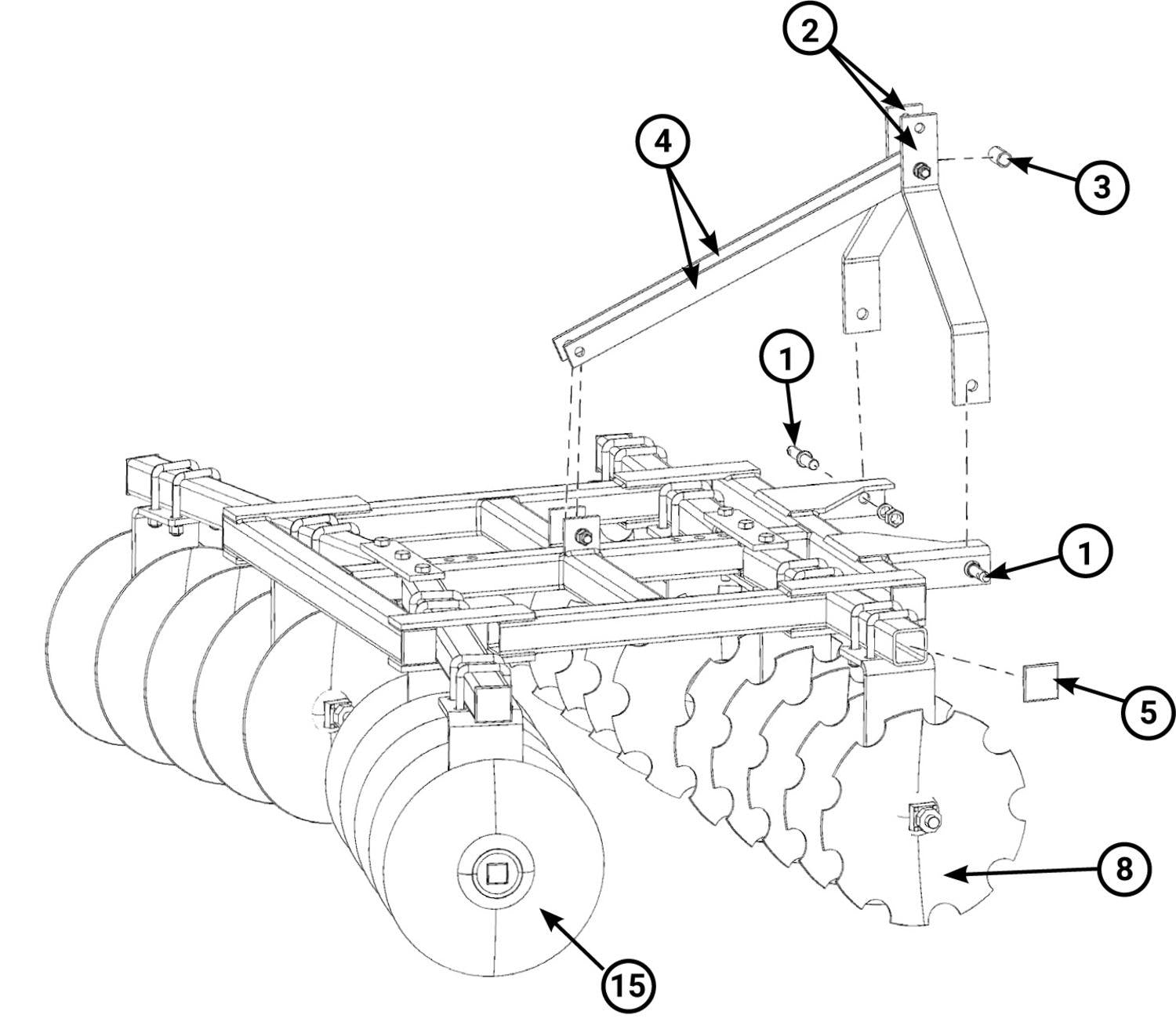 2
4
3
1
1
5
8
15