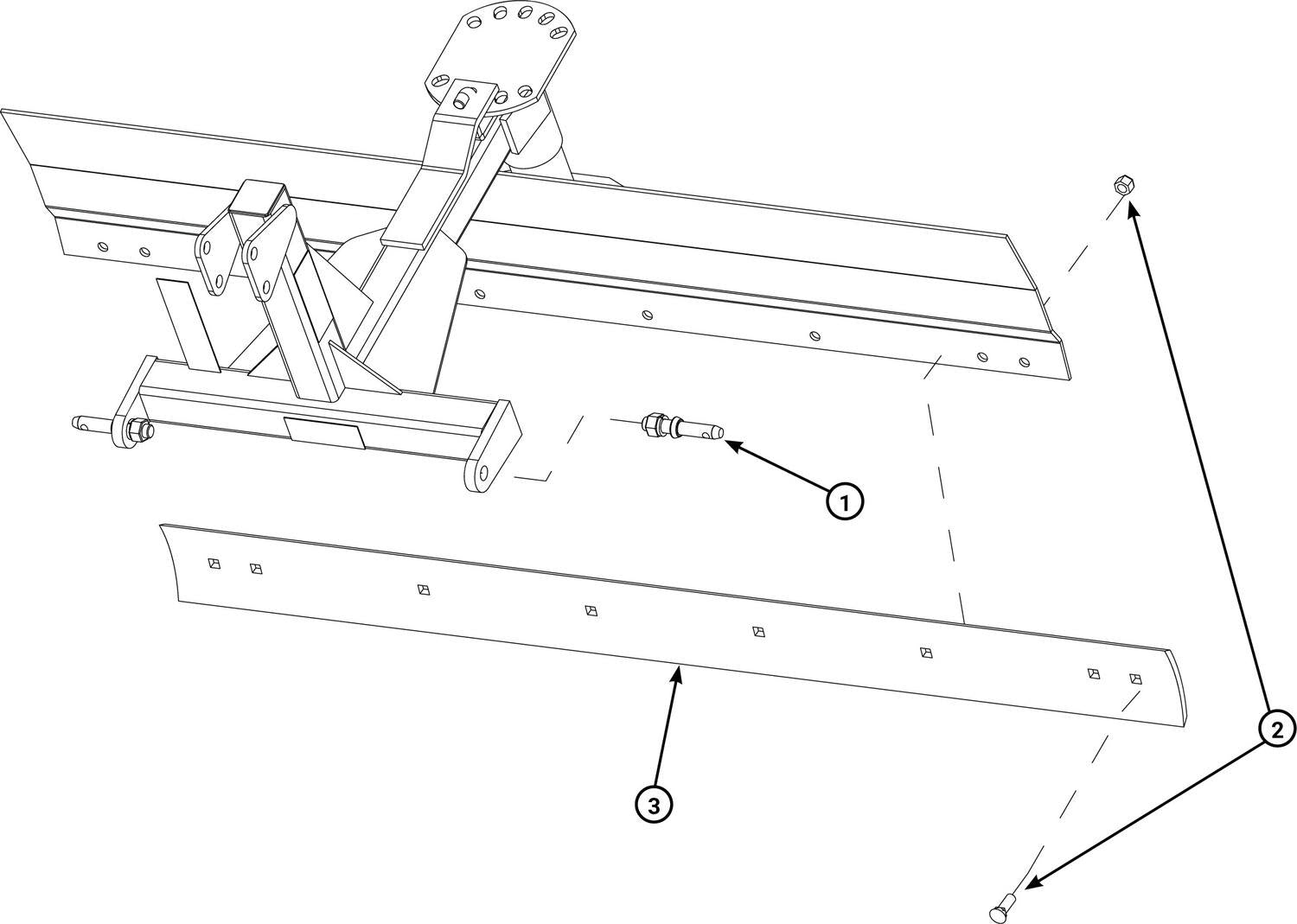 1

2

3