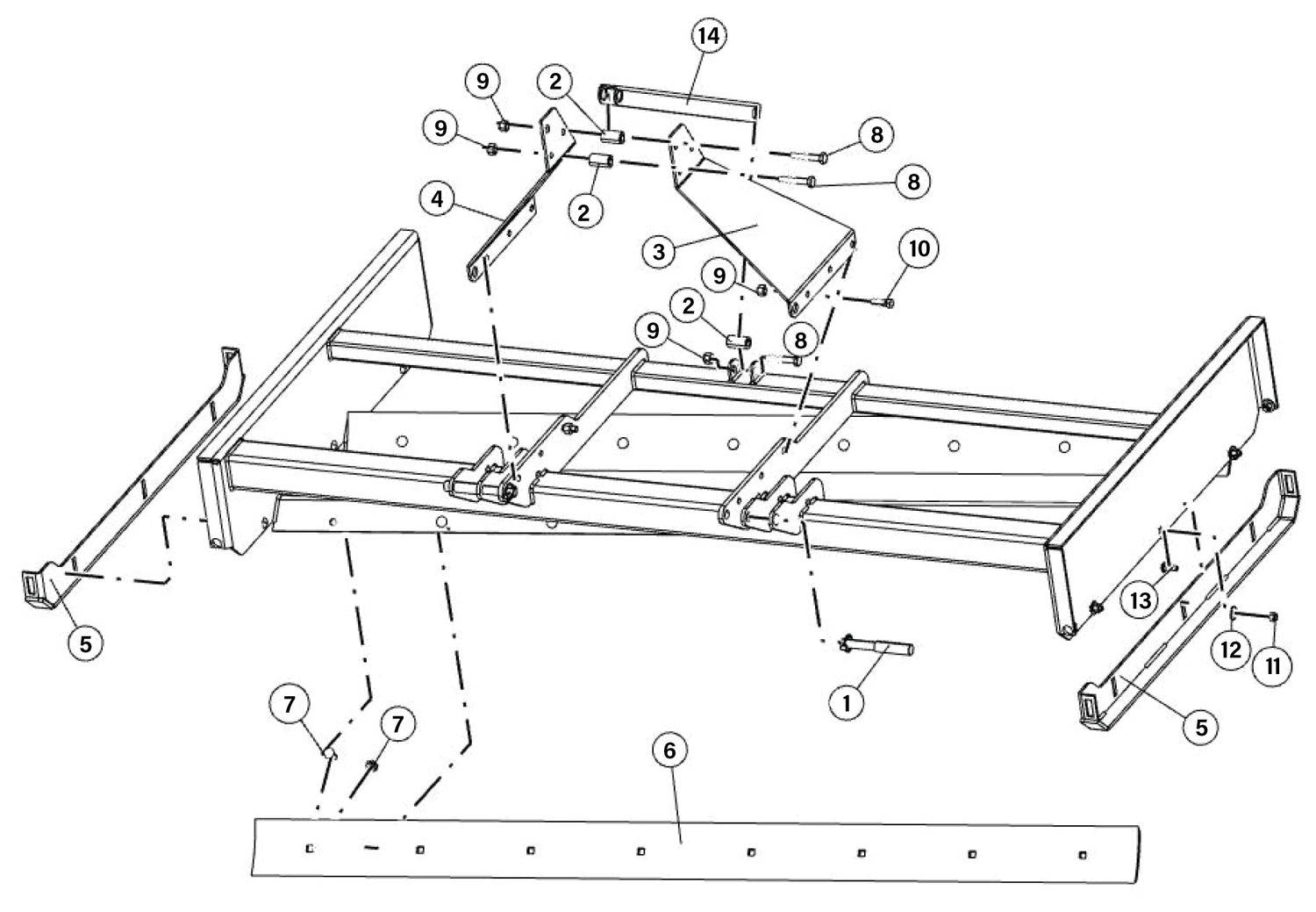 14
9
2
9
8
8
4
2
3
10
9
2
9
8
5
13
12
11
1
5
7
7
6