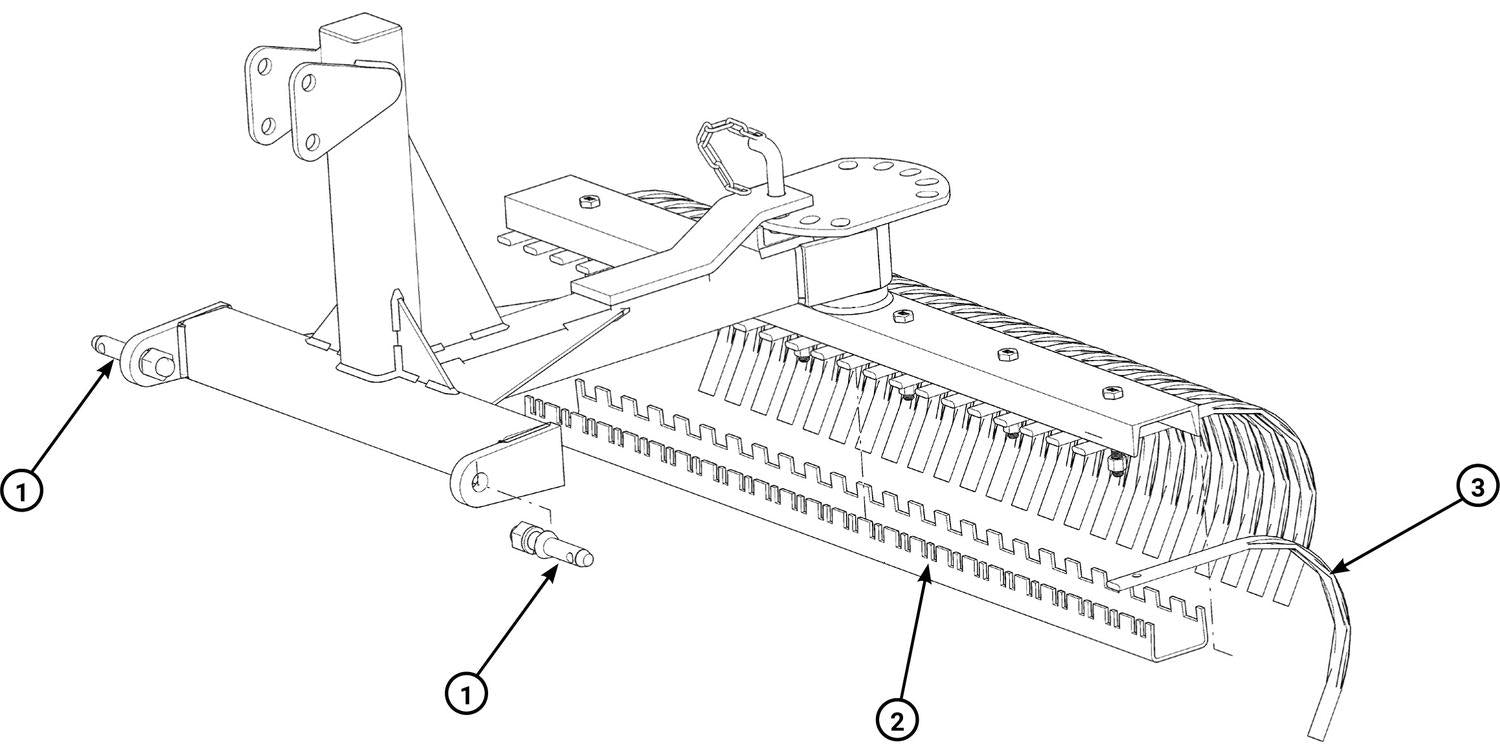 1
1
2
3