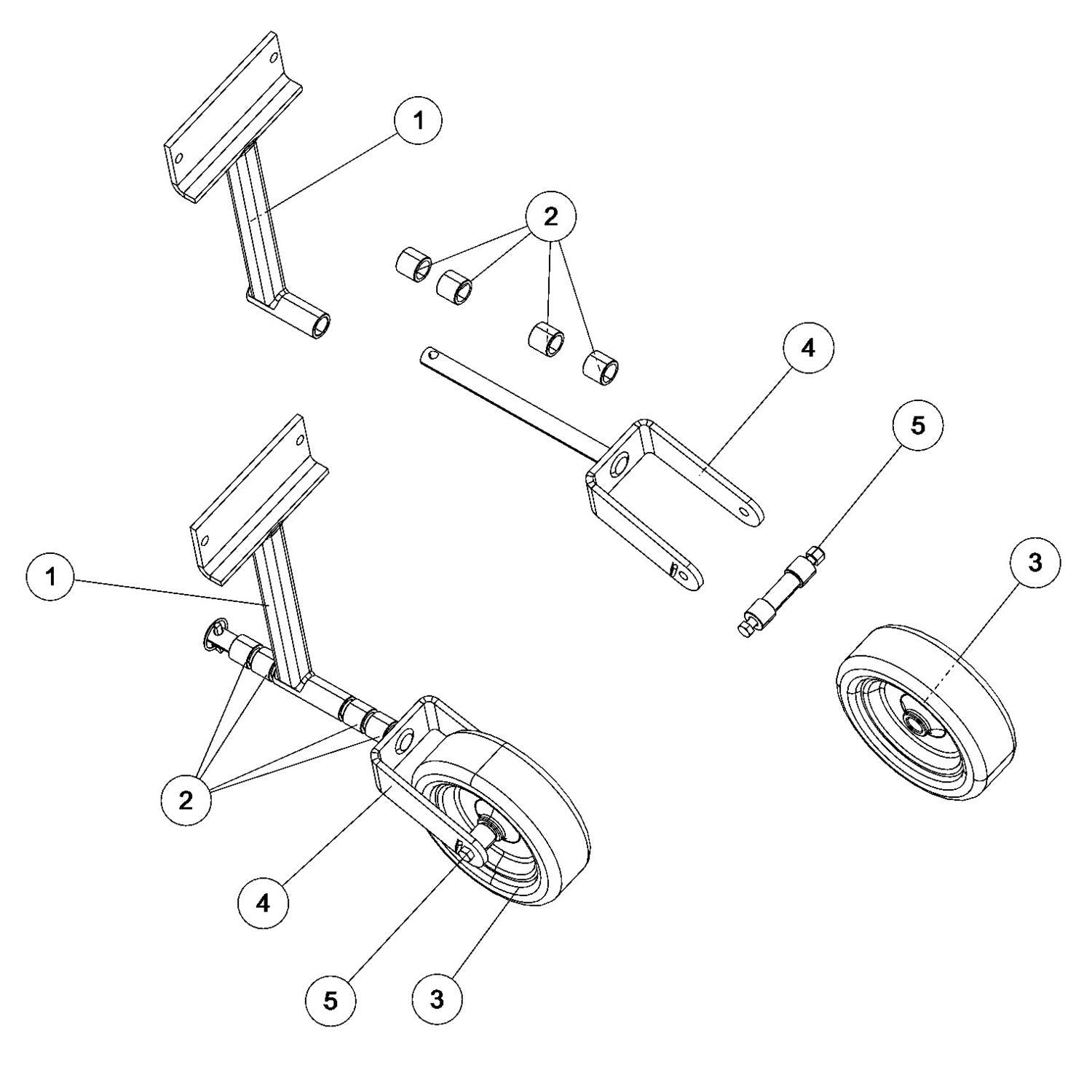 1

2

4

5

3

1

2

4

5

3