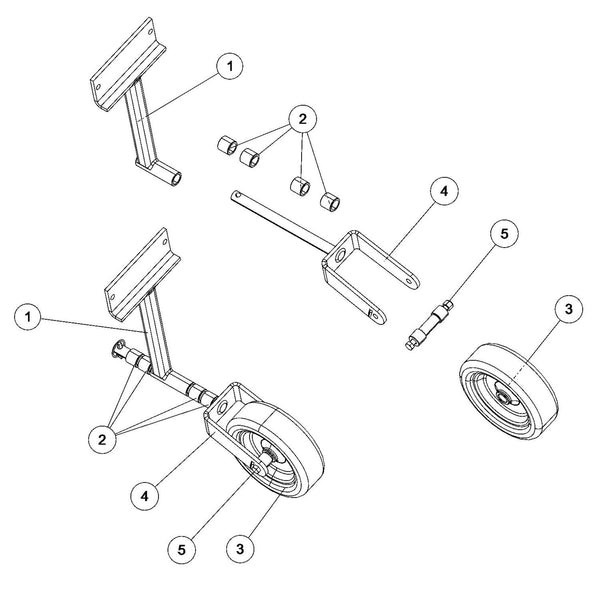 1
2
4
5
3
1
2
4
5
3