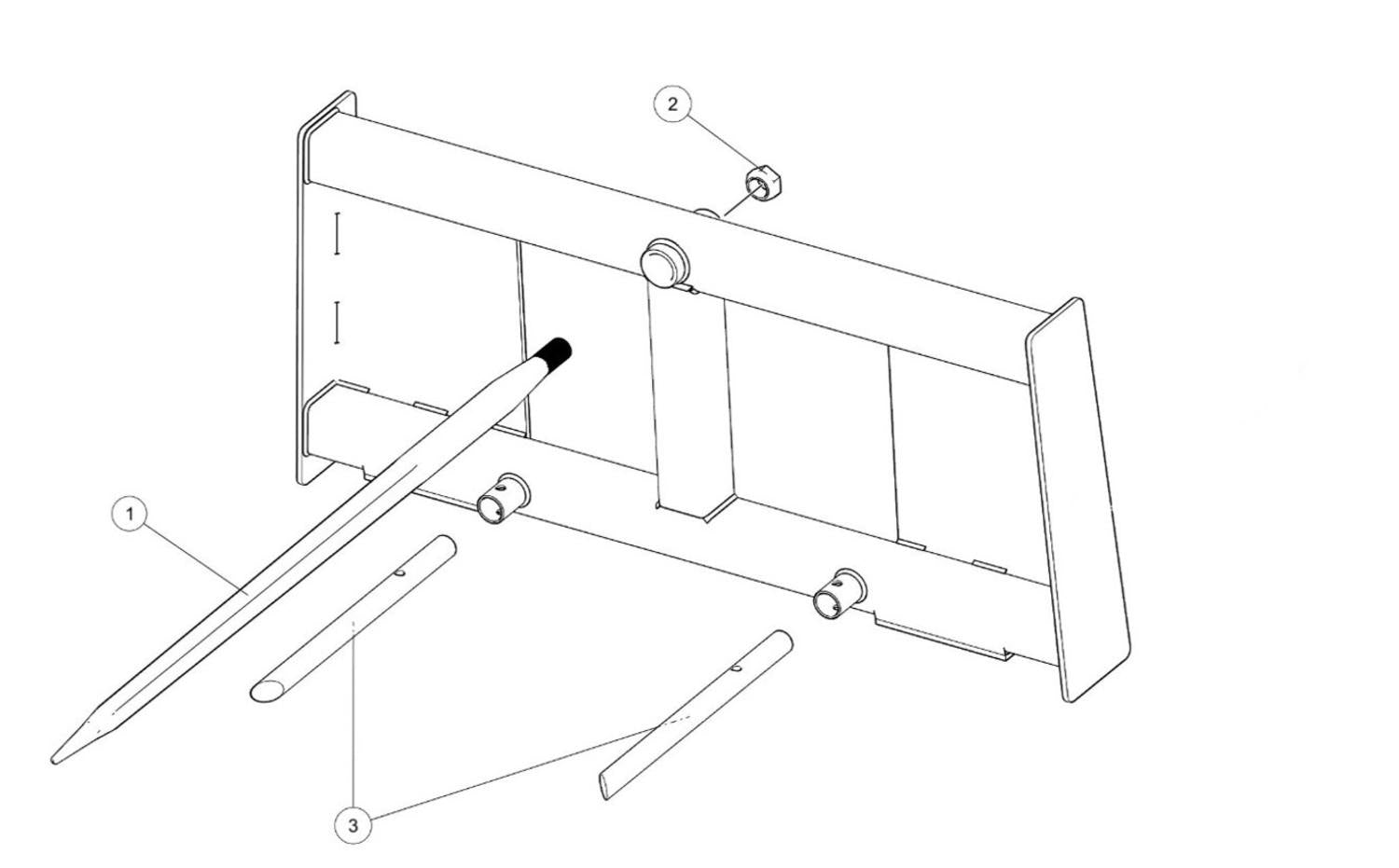 2

1

3