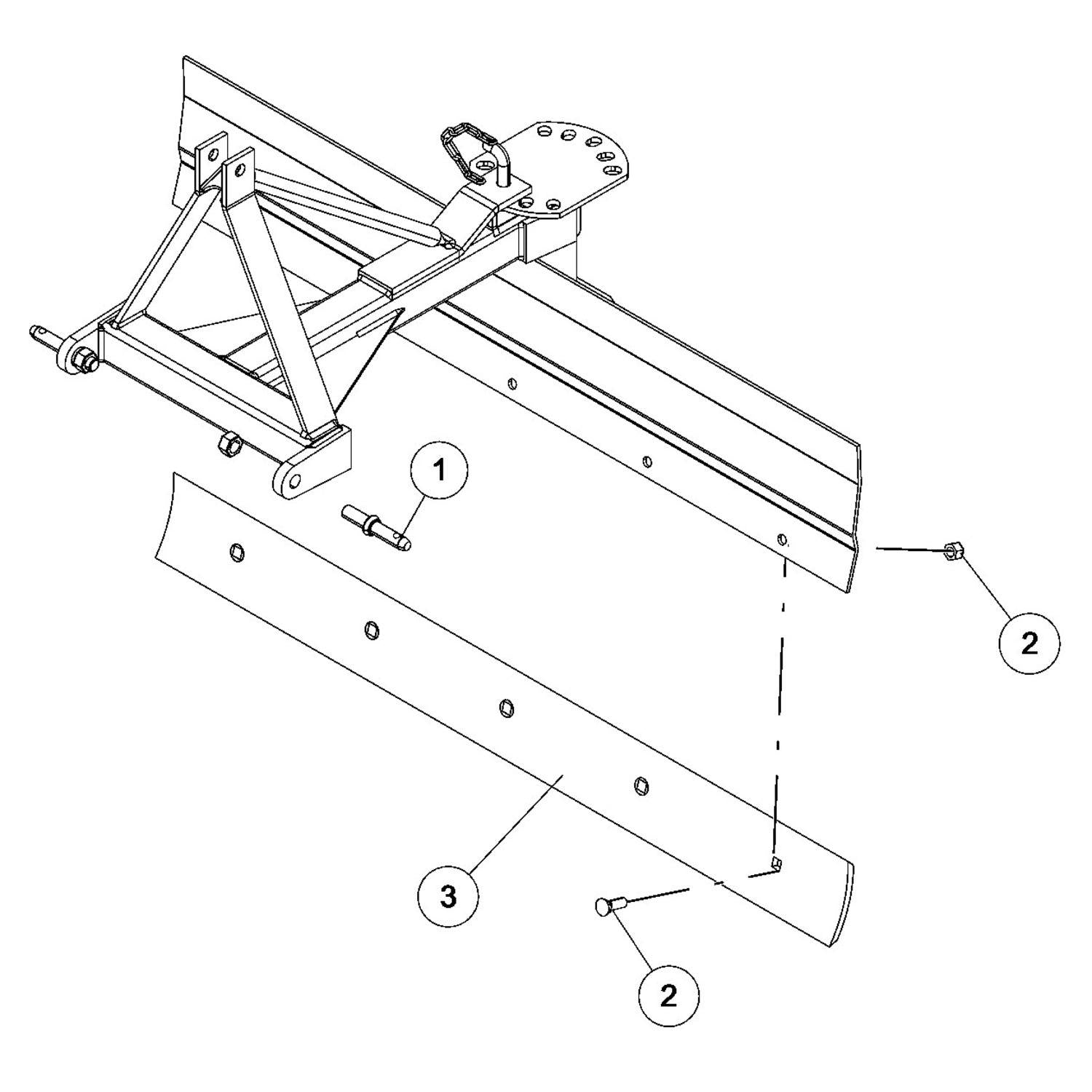 1

2

3

2