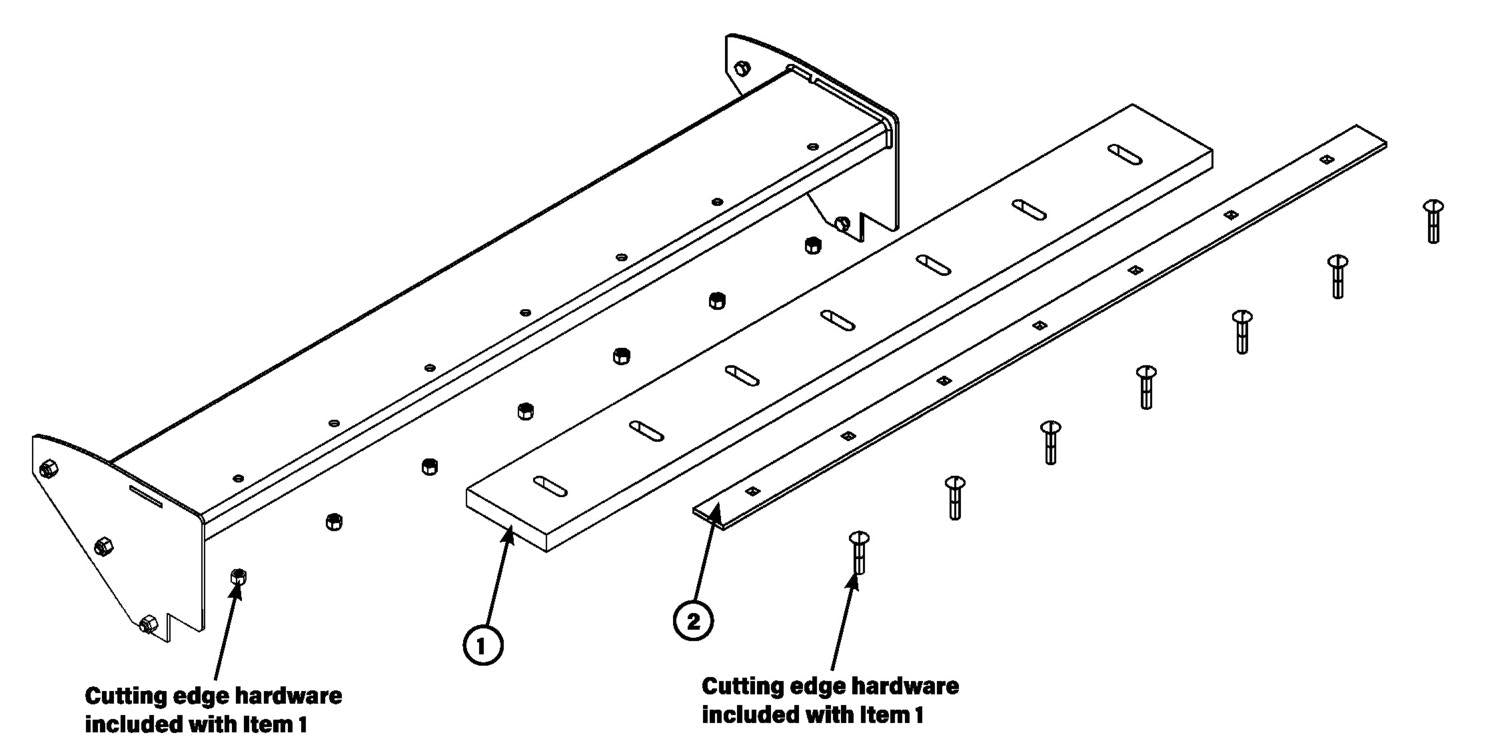 1

2

Cutting edge hardware included with Item 1

Cutting edge hardware included with Item 1