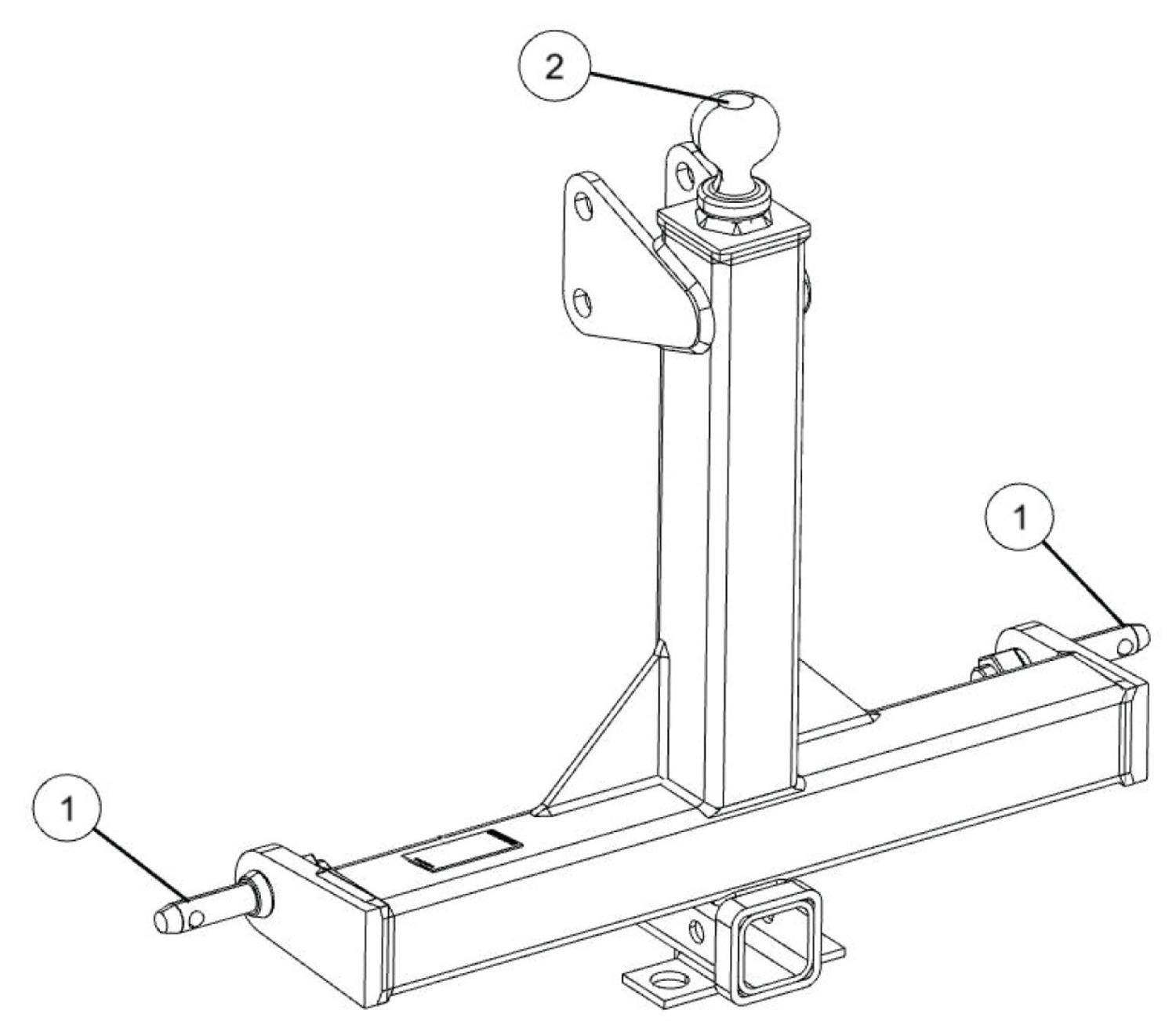 2

1

1