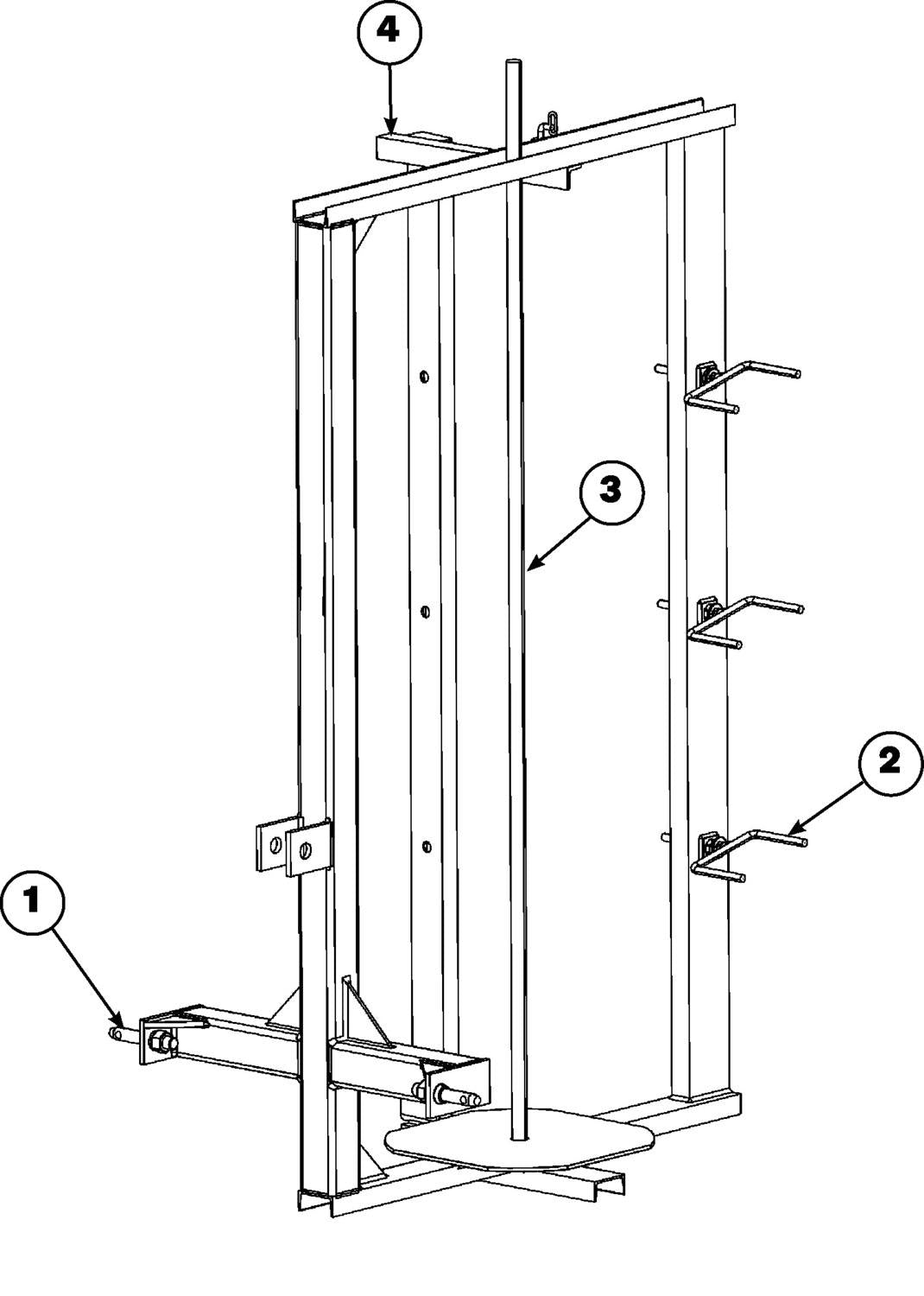 4

3

2

1