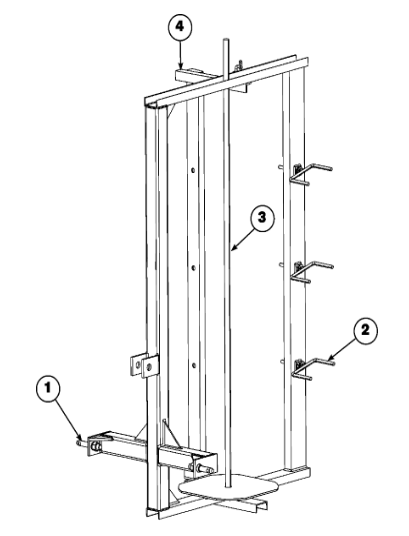 4
3
2
1